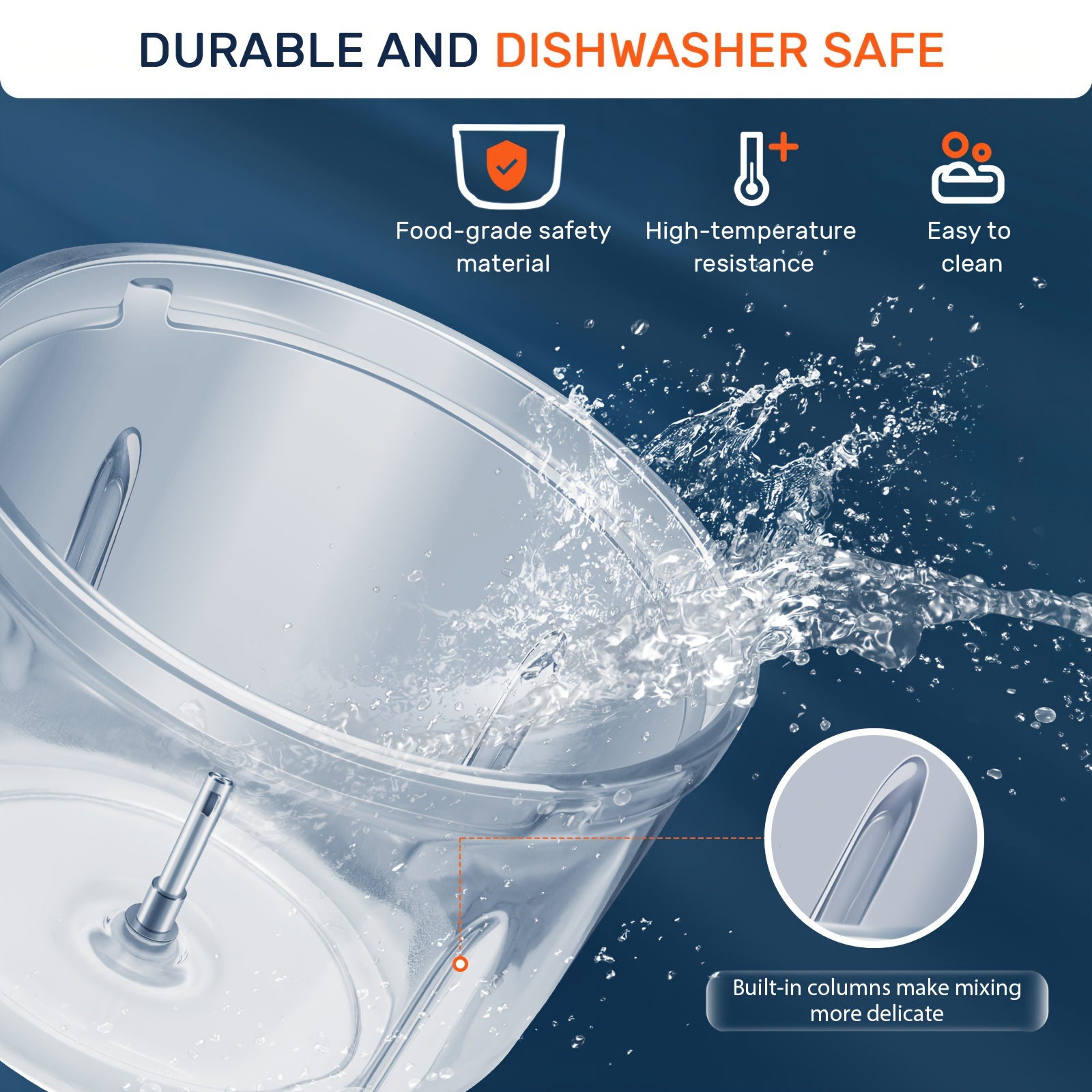 DURABLE AND DISHWASHER SAFE

Food-grade safety material

High-temperature resistance

Easy to clean

Built-in columns make mixing more delicate