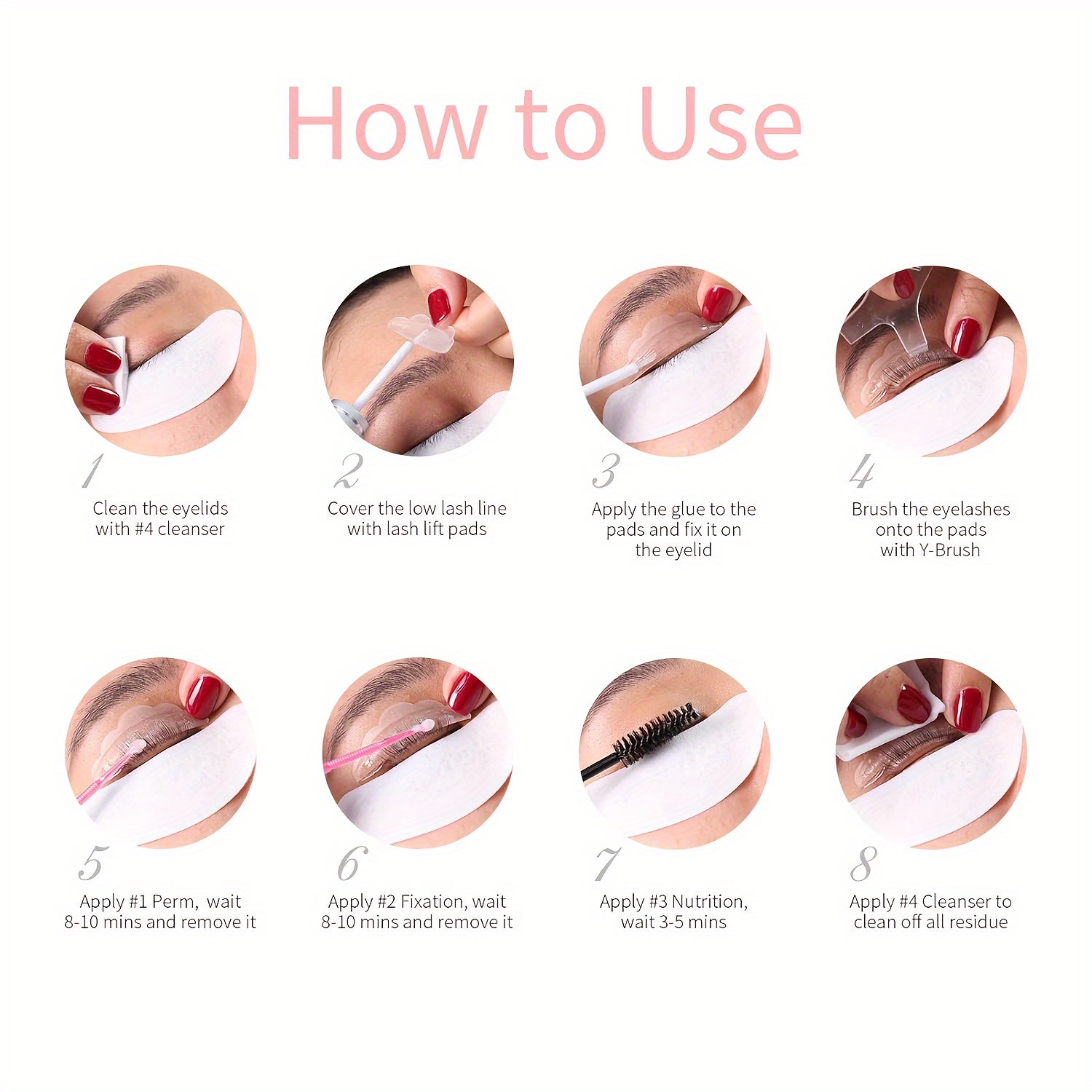 How to Use

1
Clean the eyelids with #4 cleanser

2
Cover the low lash line with lash lift pads

3
Apply the glue to the pads and fix it on the eyelid

4
Brush the eyelashes onto the pads with Y-Brush

5
Apply #1 Perm, wait 8-10 mins and remove it

6
Apply #2 Fixation, wait 8-10 mins and remove it

7
Apply #3 Nutrition, wait 3-5 mins

8
Apply #4 Cleanser to clean off all residue